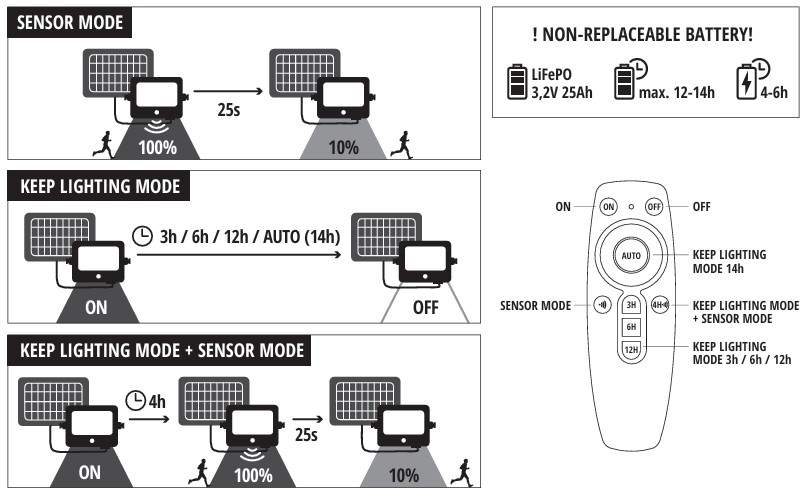 SENSOR MODE

25s

100%

10%

KEEP LIGHTING MODE

3h / 6h / 12h / AUTO (14h)

ON

OFF

KEEP LIGHTING MODE + SENSOR MODE

4h

25s

ON

100%

10%

! NON-REPLACEABLE BATTERY!

LiFePO 3,2V 25Ah

max. 12-14h

4-6h

ON

ON

OFF

OFF

AUTO

KEEP LIGHTING MODE 14h

SENSOR MODE

3H

4H

KEEP LIGHTING MODE + SENSOR MODE

6H

12H

KEEP LIGHTING MODE 3h / 6h / 12h