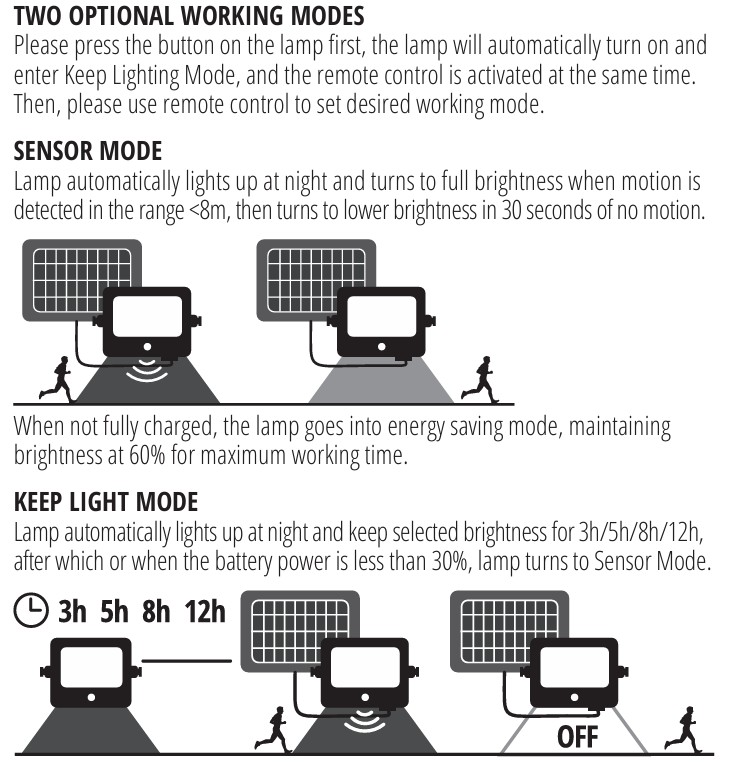 TWO OPTIONAL WORKING MODES
Please press the button on the lamp first, the lamp will automatically turn on and enter Keep Lighting Mode, and the remote control is activated at the same time. Then, please use remote control to set desired working mode.

SENSOR MODE
Lamp automatically lights up at night and turns to full brightness when motion is detected in the range <8m, then turns to lower brightness in 30 seconds of no motion.

When not fully charged, the lamp goes into energy saving mode, maintaining brightness at 60% for maximum working time.

KEEP LIGHT MODE
Lamp automatically lights up at night and keep selected brightness for 3h/5h/8h/12h, after which or when the battery power is less than 30%, lamp turns to Sensor Mode.

3h 5h 8h 12h

OFF