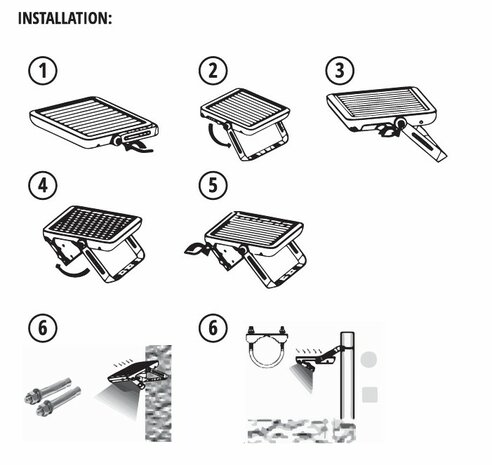 INSTALLATION:

1

2

3

4

5

6

6