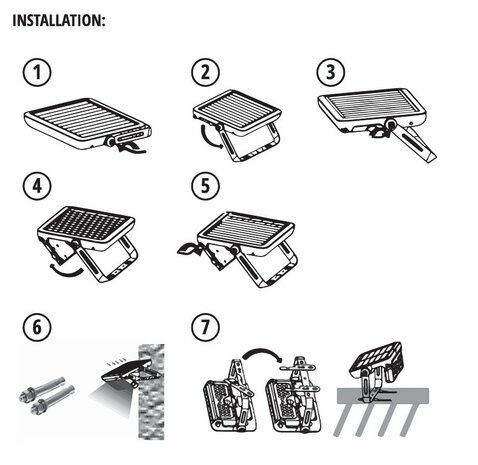 INSTALLATION:

1

2

3

4

5

6

7