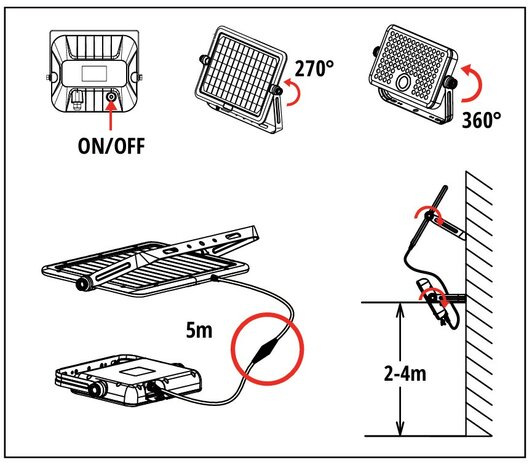 ON/OFF

270°

360°

5m

2-4m