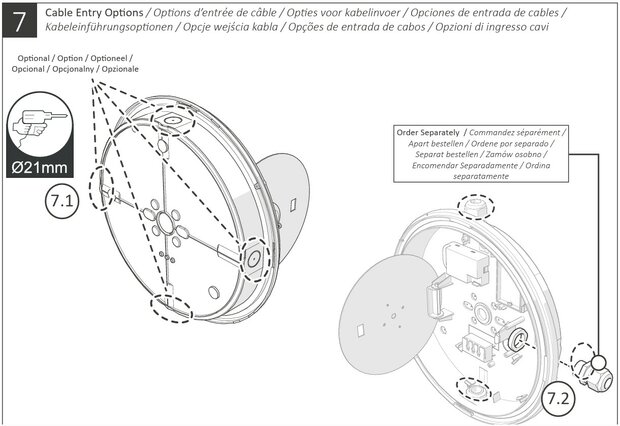 7 Cable Entry Options / Options d'entrée de câble / Opties voor kabelinvoer / Opciones de entrada de cables / Kabeleinführungsoptionen / Opcje wejścia kabla / Opções de entrada de cabos / Opzioni di ingresso cavi

Optional / Option / Optioneel / Opcional / Opcjonalny / Opzionale

Ø21mm

7.1

Order Separately / Commandez séparément / Apart bestellen / Ordene por separado / Separat bestellen / Zamów osobno / Encomendar Separadamente / Ordina separatamente

7.2