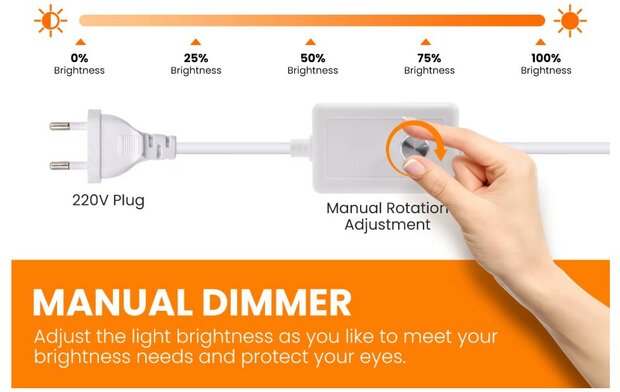 0%
Brightness

25%
Brightness

50%
Brightness

75%
Brightness

100%
Brightness

220V Plug

Manual Rotation
Adjustment

MANUAL DIMMER

Adjust the light brightness as you like to meet your brightness needs and protect your eyes.